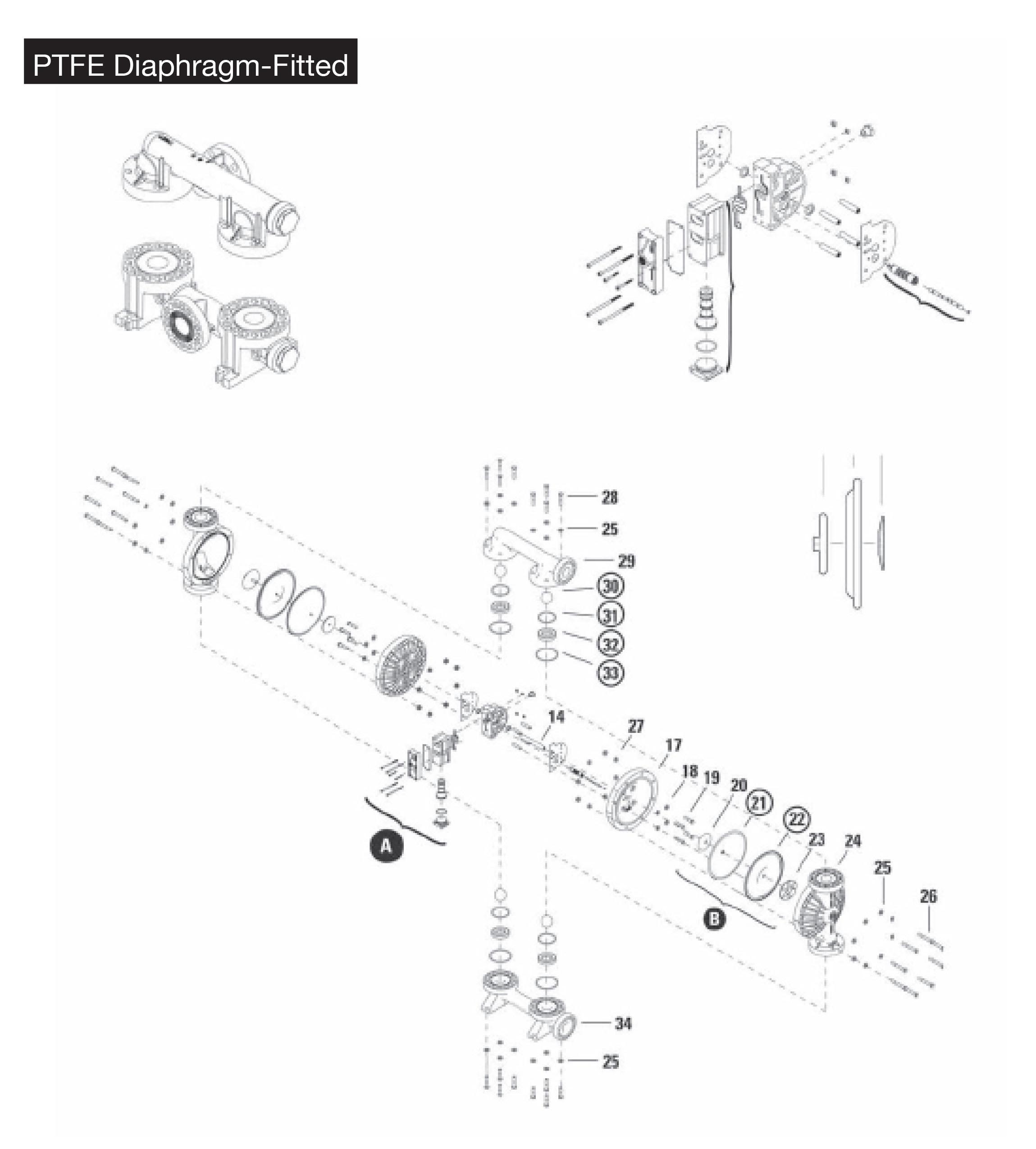 PTFE Diaphragm-Fitted

28
25
29
30
31
32
33
14
27
17
18
19
20
21
22
23
24
25
26
A
B
34
25