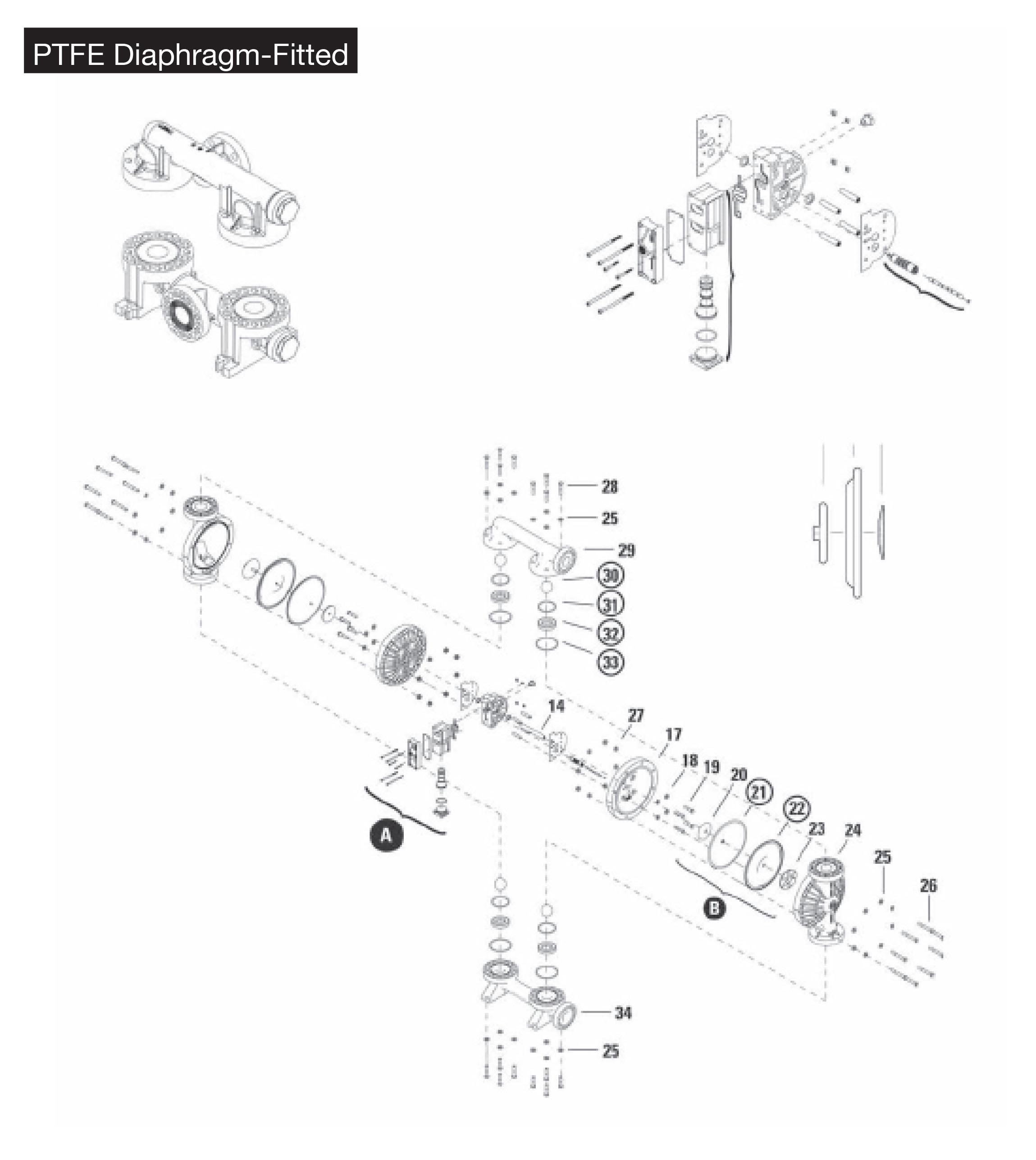 PTFE Diaphragm-Fitted

28
25
29
30
31
32
33
14
27
17
18
19
20
21
22
23
24
25
26
A
B
34
25